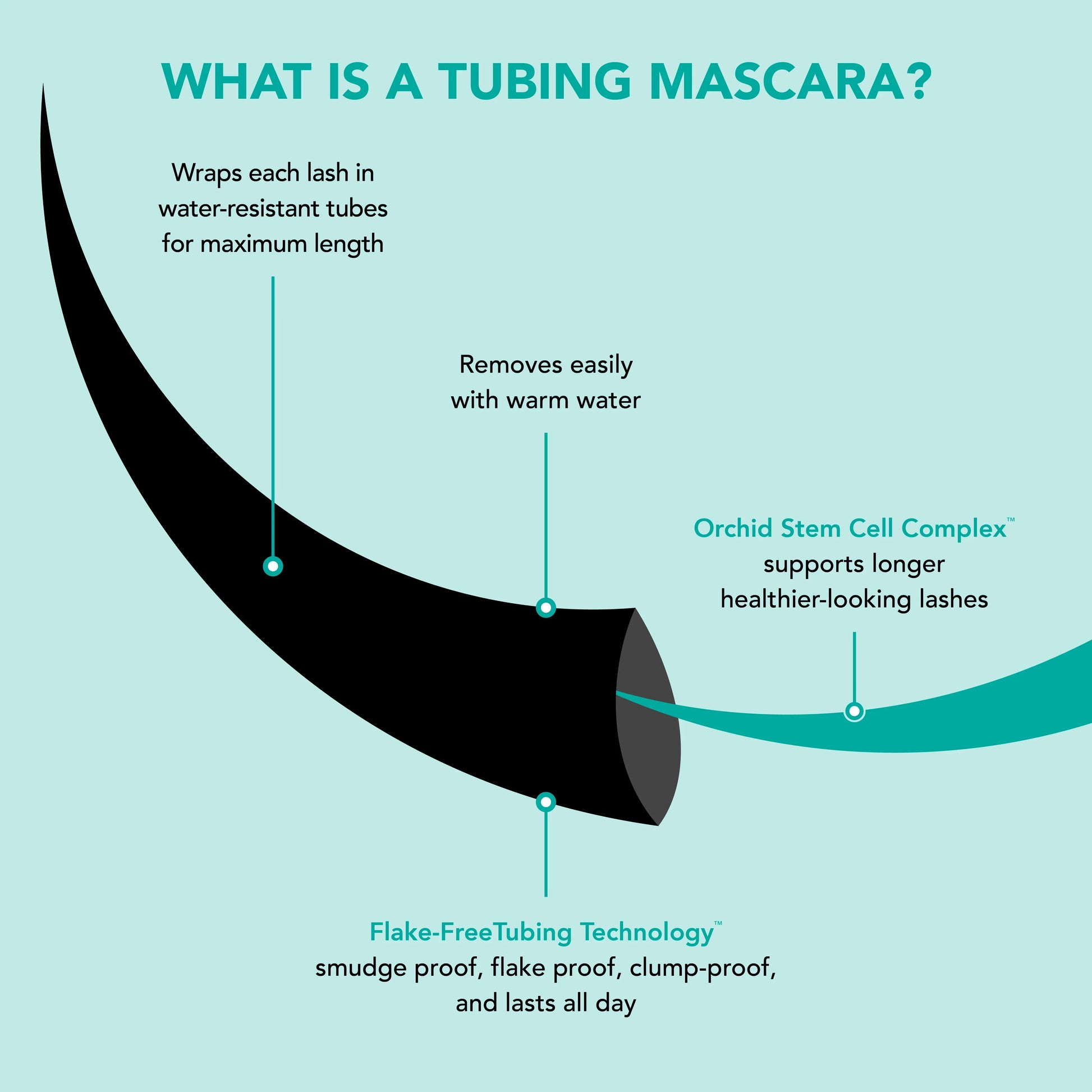 WHAT IS A TUBING MASCARA?

Wraps each lash in water-resistant tubes for maximum length

Removes easily with warm water

Orchid Stem Cell Complex™ supports longer healthier-looking lashes

Flake-FreeTubing Technology™ smudge proof, flake proof, clump-proof, and lasts all day