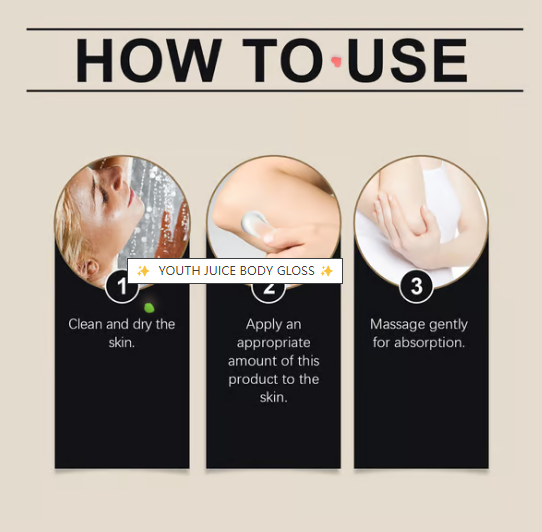 HOW TO USE

✨ YOUTH JUICE BODY GLOSS ✨

1
Clean and dry the skin.

2
Apply an appropriate amount of this product to the skin.

3
Massage gently for absorption.